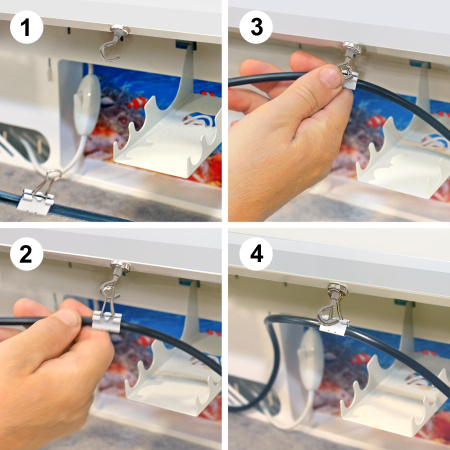 1

3

2

4